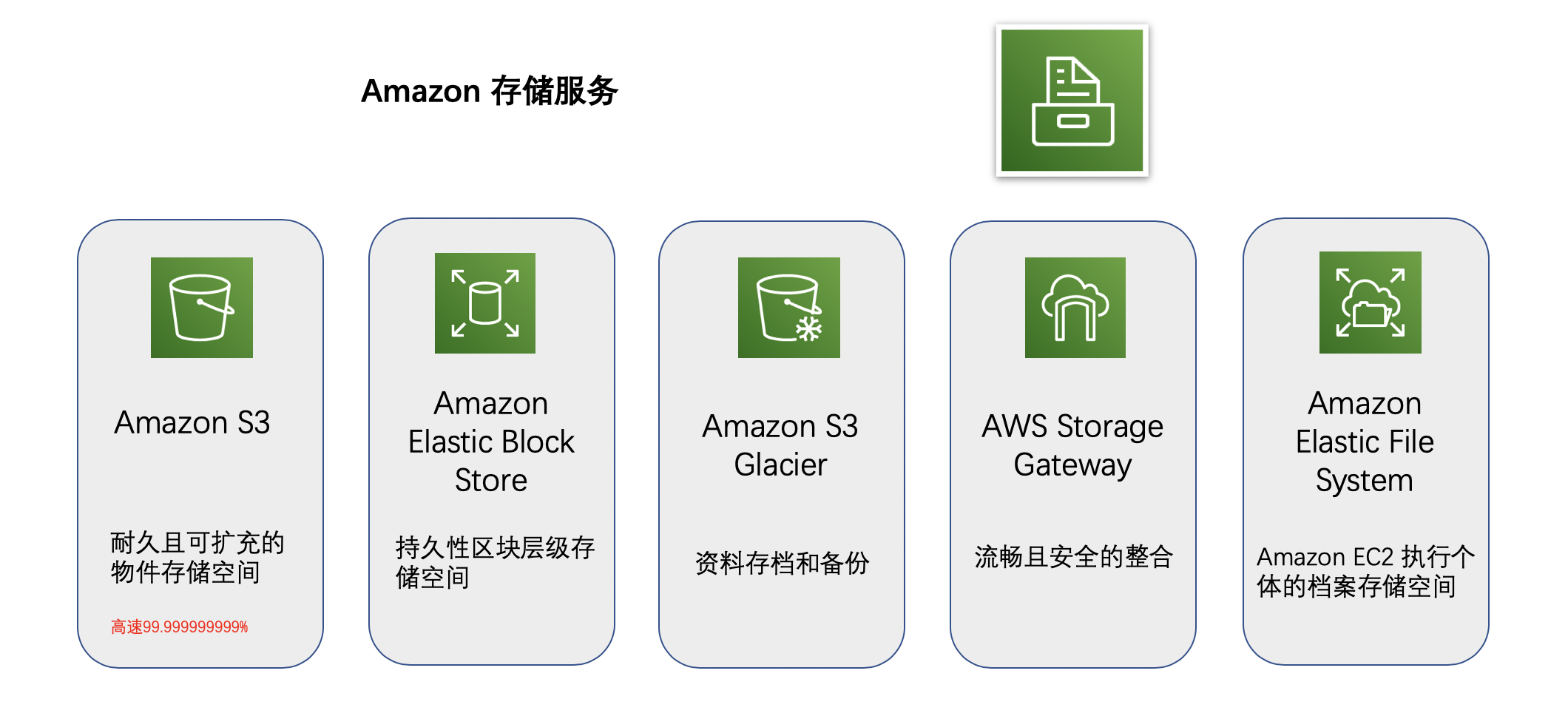 Amazon 存储服务

Amazon S3

耐久且可扩充的物件存储空间

高速99.999999999%

Amazon Elastic Block Store

持久性区块层级存储空间

Amazon S3 Glacier

资料存档和备份

AWS Storage Gateway

流畅且安全的整合

Amazon Elastic File System

Amazon EC2 执行个体的档案存储空间